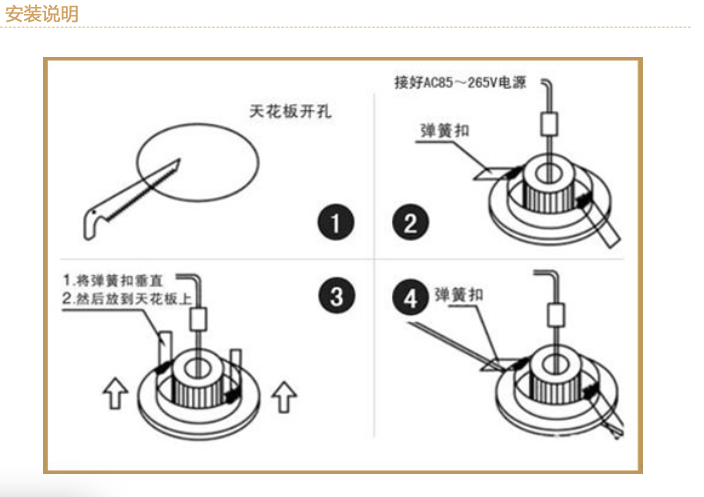 安装说明

天花板开孔

1

接好AC85～265V电源

弹簧扣

2

1.将弹簧扣垂直
2.然后放到天花板上

3

4

弹簧扣