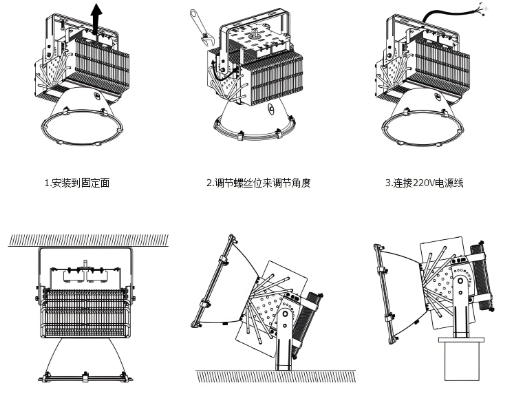 1.安装到固定面

2.调节螺丝位来调节角度

3.连接220V电源线