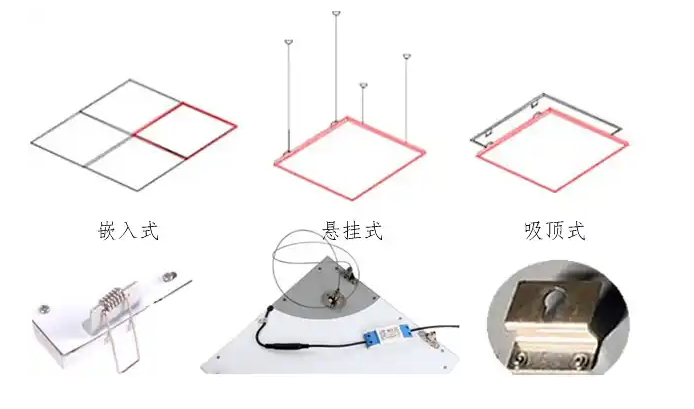 嵌入式

悬挂式

吸顶式